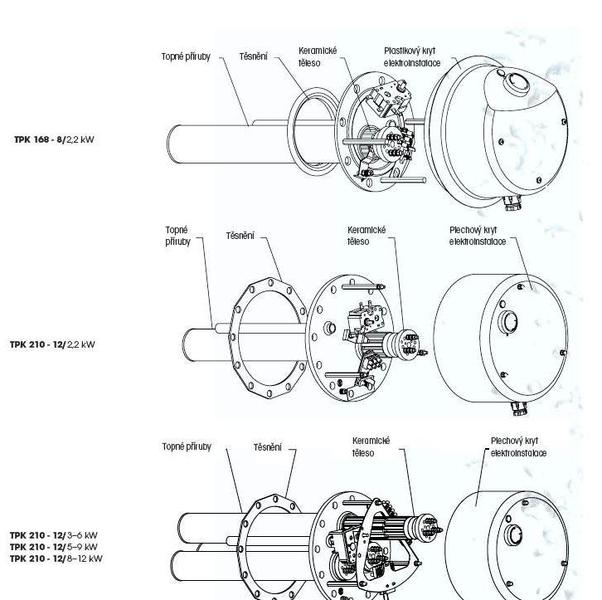 Topné příruby
Těsnění
Keramické těleso
Plastikový kryt elektroinstalace

TPK 168 - 8/2,2 kW

Topné příruby
Těsnění
Keramické těleso
Plechový kryt elektroinstalace

TPK 210 - 12/2,2 kW

Topné příruby
Těsnění
Keramické těleso
Plechový kryt elektroinstalace

TPK 210 - 12/3–6 kW
TPK 210 - 12/5–9 kW
TPK 210 - 12/8–12 kW